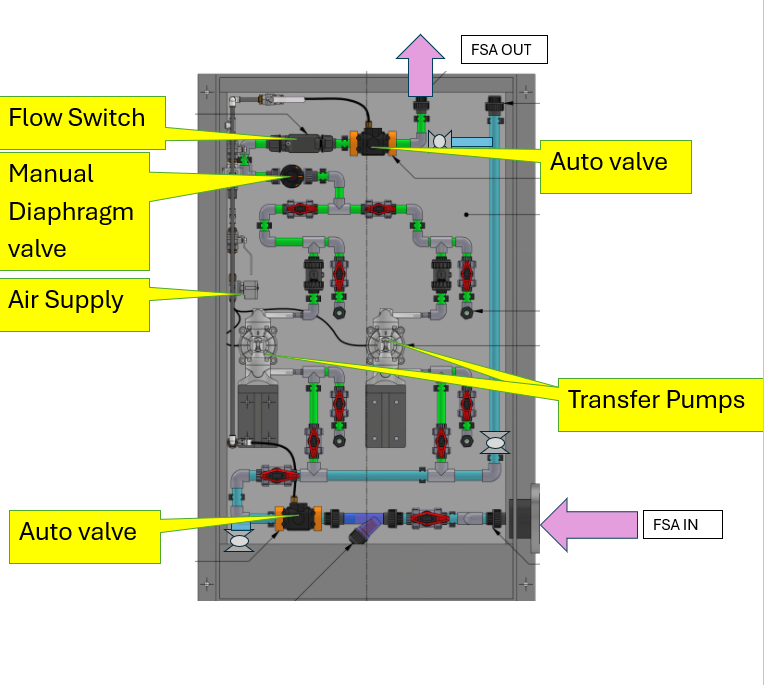 FSA OUT

Flow Switch

Auto valve

Manual Diaphragm valve

Air Supply

Transfer Pumps

Auto valve

FSA IN