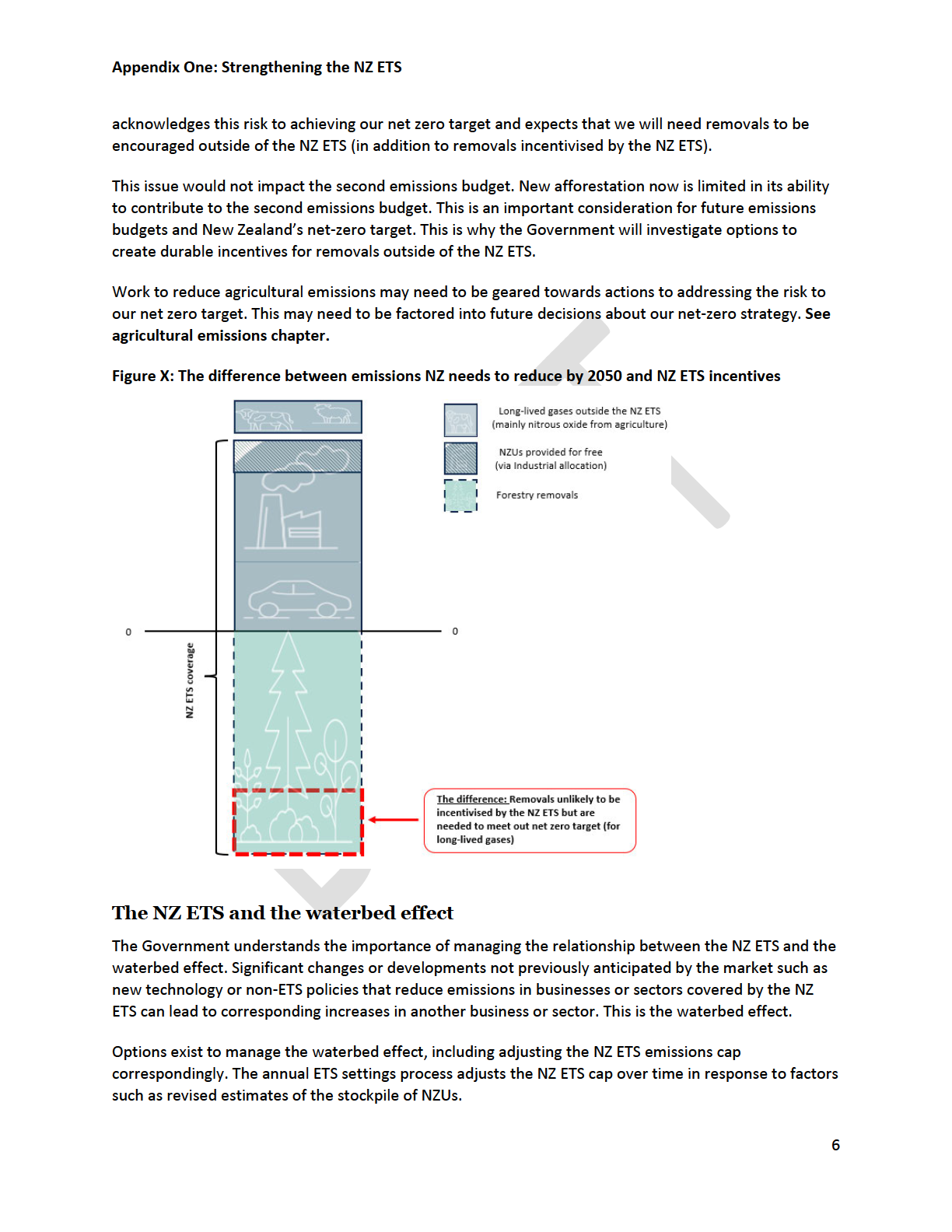 Appendix One: Strengthening the NZ ETS

acknowledges this risk to achieving our net zero target and expects that we will need removals to be encouraged outside of the NZ ETS (in addition to removals incentivised by the NZ ETS).

This issue would not impact the second emissions budget. New afforestation now is limited in its ability to contribute to the second emissions budget. This is an important consideration for future emissions budgets and New Zealand's net-zero target. This is why the Government will investigate options to create durable incentives for removals outside of the NZ ETS.

Work to reduce agricultural emissions may need to be geared towards actions to addressing the risk to our net zero target. This may need to be factored into future decisions about our net-zero strategy. See agricultural emissions chapter.

Figure X: The difference between emissions NZ needs to reduce by 2050 and NZ ETS incentives

Long-lived gases outside the NZ ETS (mainly nitrous oxide from agriculture)

NZUs provided for free (via Industrial allocation)

Forestry removals

0

0

NZ ETS coverage

The difference: Removals unlikely to be incentivised by the NZ ETS but are needed to meet out net zero target (for long-lived gases)

The NZ ETS and the waterbed effect

The Government understands the importance of managing the relationship between the NZ ETS and the waterbed effect. Significant changes or developments not previously anticipated by the market such as new technology or non-ETS policies that reduce emissions in businesses or sectors covered by the NZ ETS can lead to corresponding increases in another business or sector. This is the waterbed effect.

Options exist to manage the waterbed effect, including adjusting the NZ ETS emissions cap correspondingly. The annual ETS settings process adjusts the NZ ETS cap over time in response to factors such as revised estimates of the stockpile of NZUs.

6